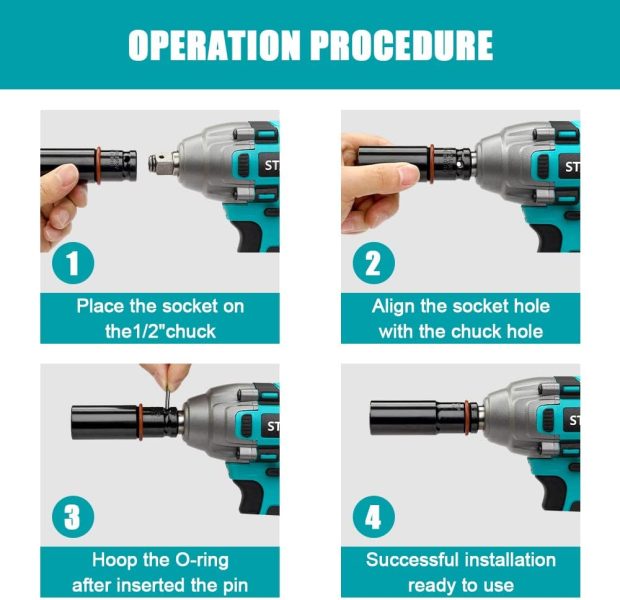 OPERATION PROCEDURE

ST

1

Place the socket on the1/2"chuck

ST

2

Align the socket hole with the chuck hole

ST

3

Hoop the O-ring after inserted the pin

ST

4

Successful installation ready to use